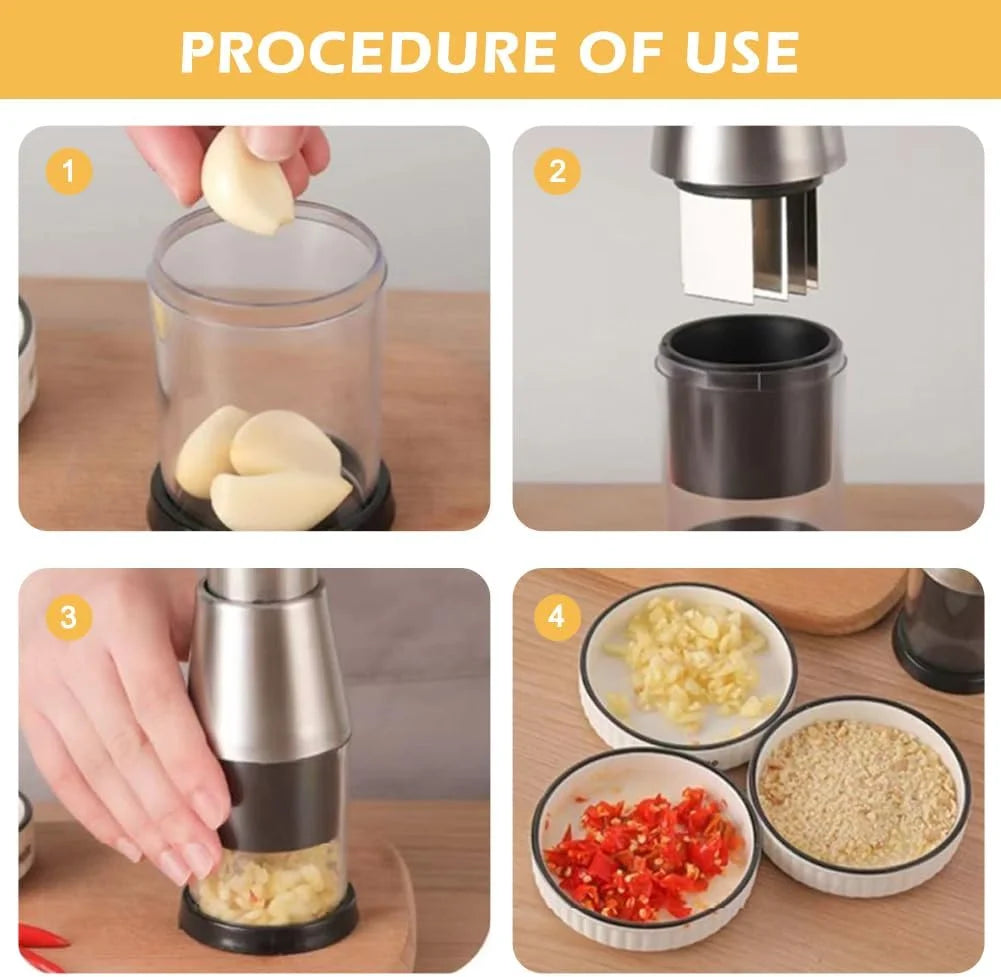 PROCEDURE OF USE

1

2

3

4